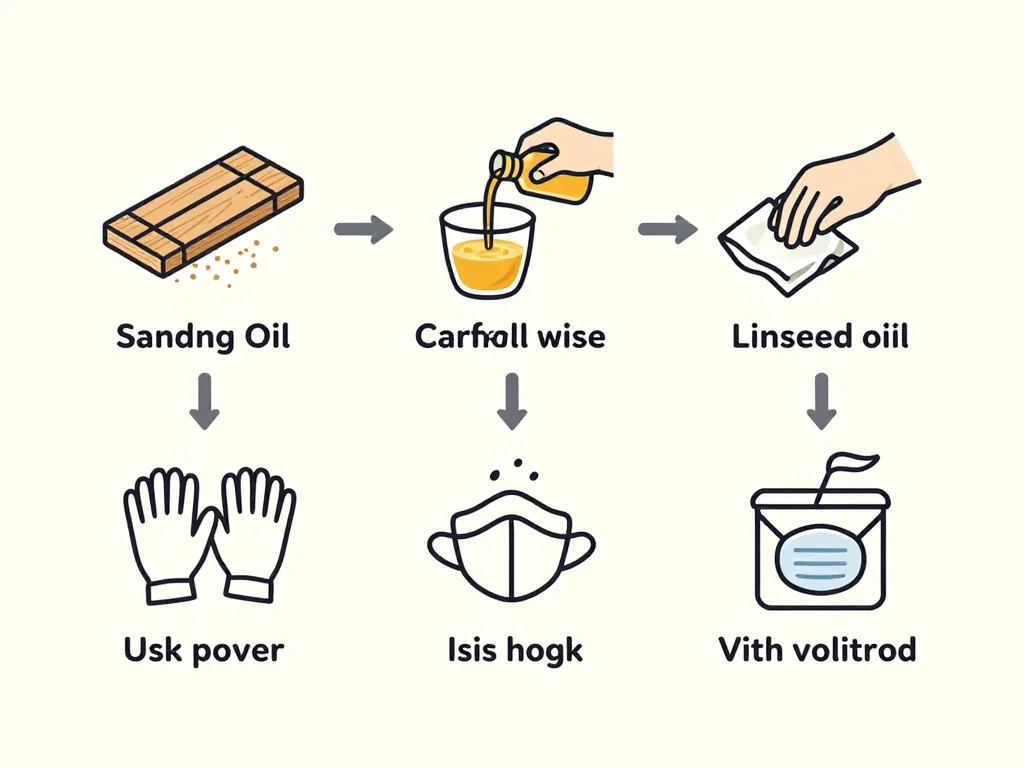 Sandng Oil

Carfoll wise

Linseed oiil

Usk pover

Isis hogk

Vith volitrod