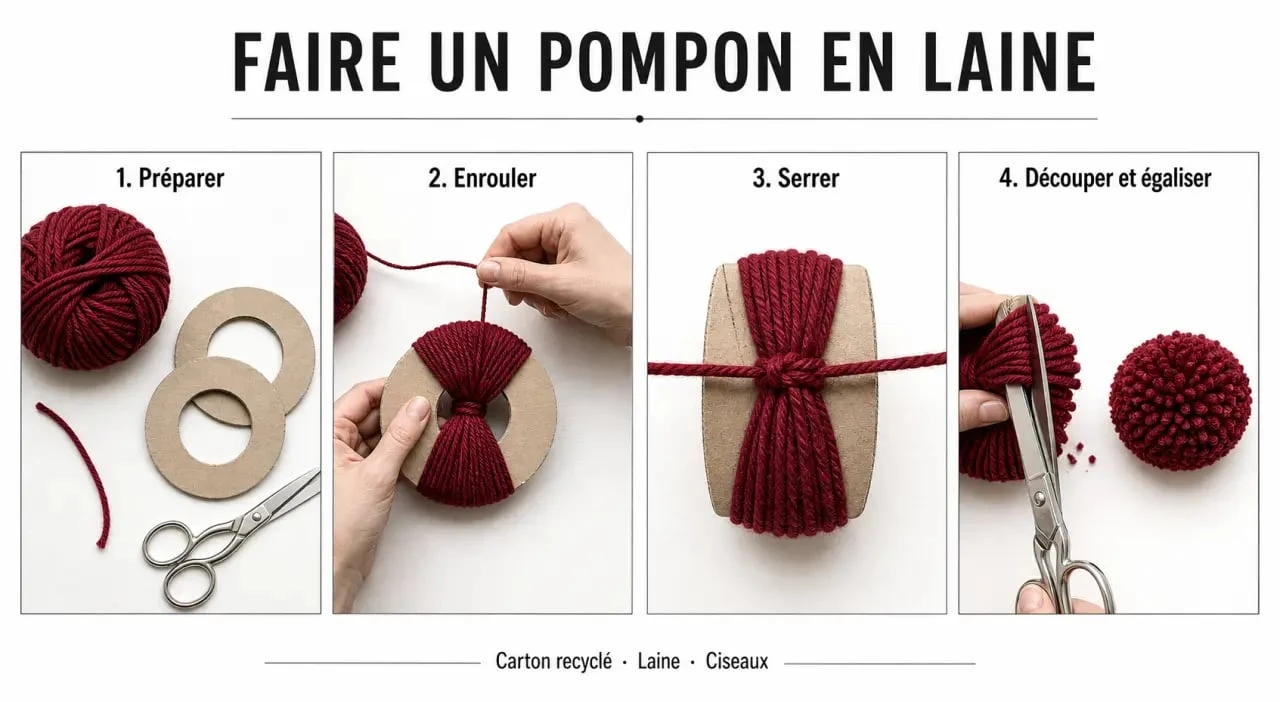 FAIRE UN POMPON EN LAINE

1. Préparer

2. Enrouler

3. Serrer

4. Découper et égaliser

Carton recyclé · Laine · Ciseaux